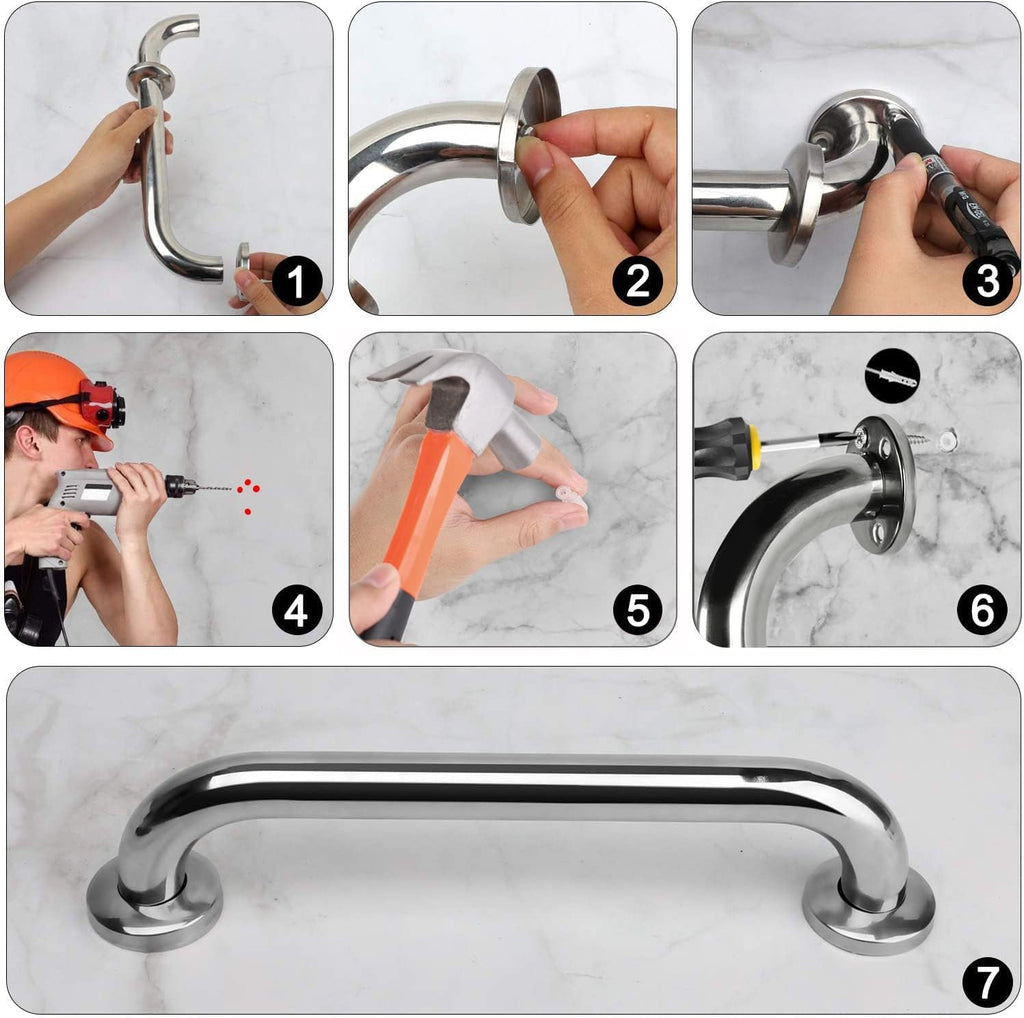 1
2
3
4
5
6
7