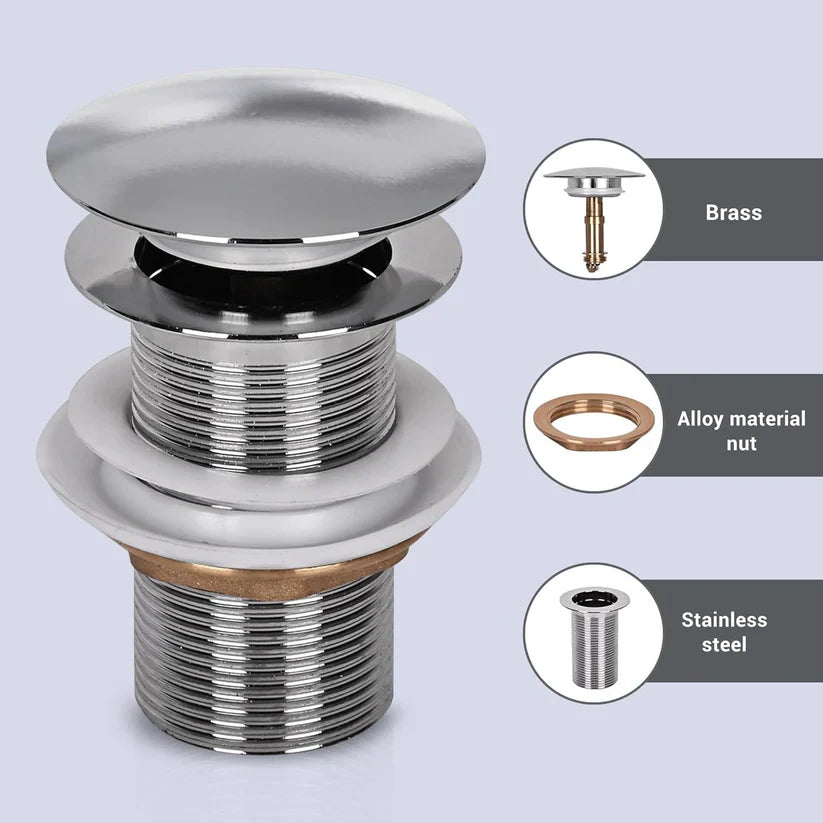 Brass

Alloy material nut

Stainless steel